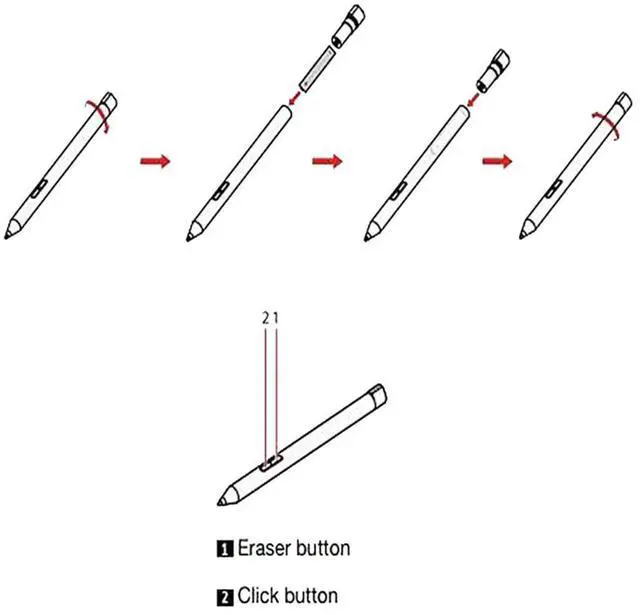 2 1

1 Eraser button

2 Click button