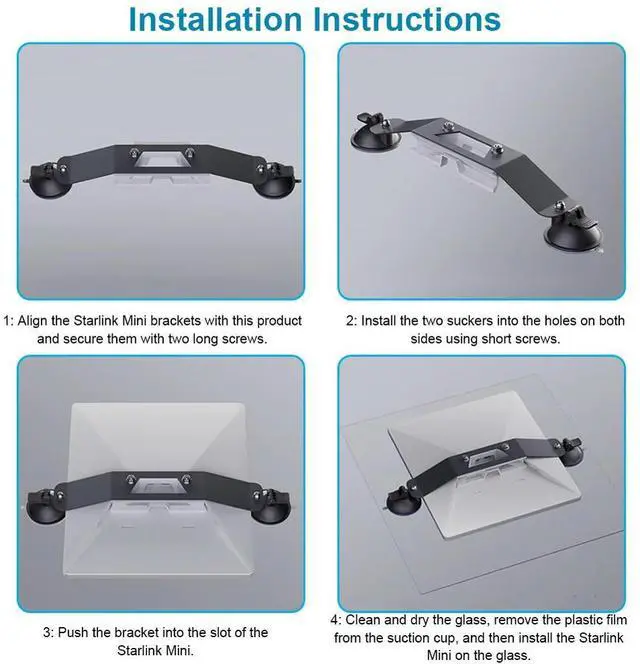 Installation Instructions

1: Align the Starlink Mini brackets with this product and secure them with two long screws.

2: Install the two suckers into the holes on both sides using short screws.

3: Push the bracket into the slot of the Starlink Mini.

4: Clean and dry the glass, remove the plastic film from the suction cup, and then install the Starlink Mini on the glass.