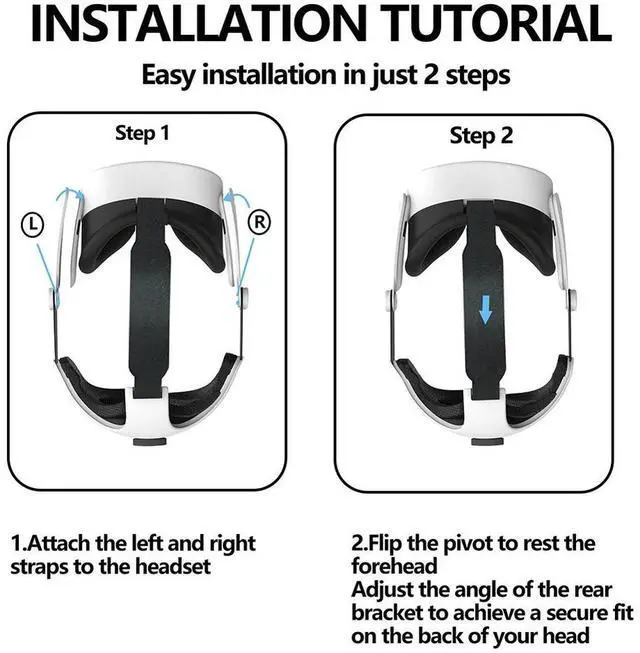 INSTALLATION TUTORIAL

Easy installation in just 2 steps

Step 1

L

R

Step 2

1.Attach the left and right straps to the headset

2.Flip the pivot to rest the forehead
Adjust the angle of the rear bracket to achieve a secure fit on the back of your head