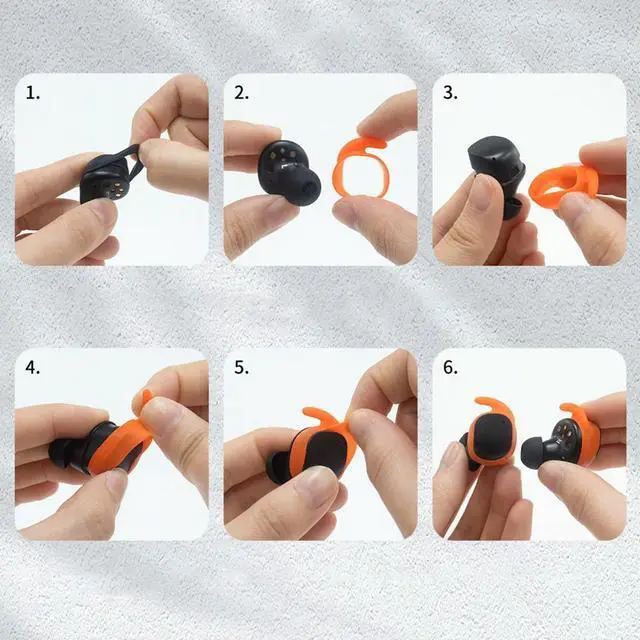 1.

2.

3.

4.

5.

6.