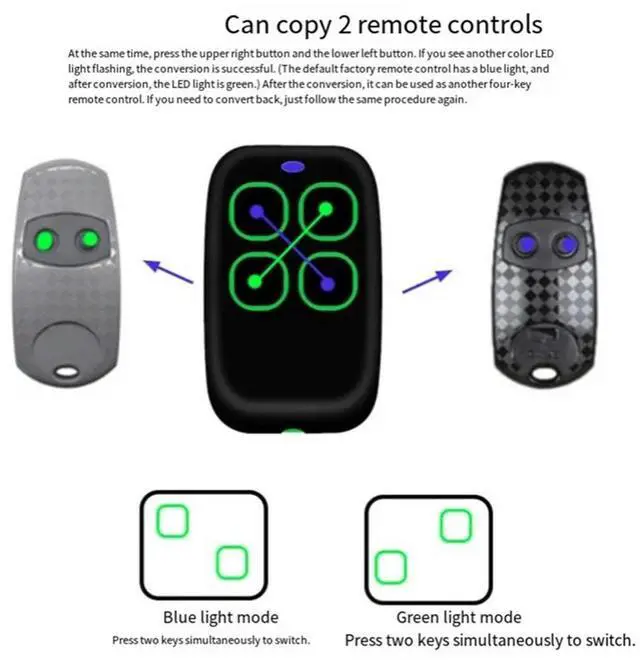 Can copy 2 remote controls

At the same time, press the upper right button and the lower left button. If you see another color LED light flashing, the conversion is successful. (The default factory remote control has a blue light, and after conversion, the LED light is green.) After the conversion, it can be used as another four-key remote control. If you need to convert back, just follow the same procedure again.

Blue light mode
Press two keys simultaneously to switch.

Green light mode
Press two keys simultaneously to switch.