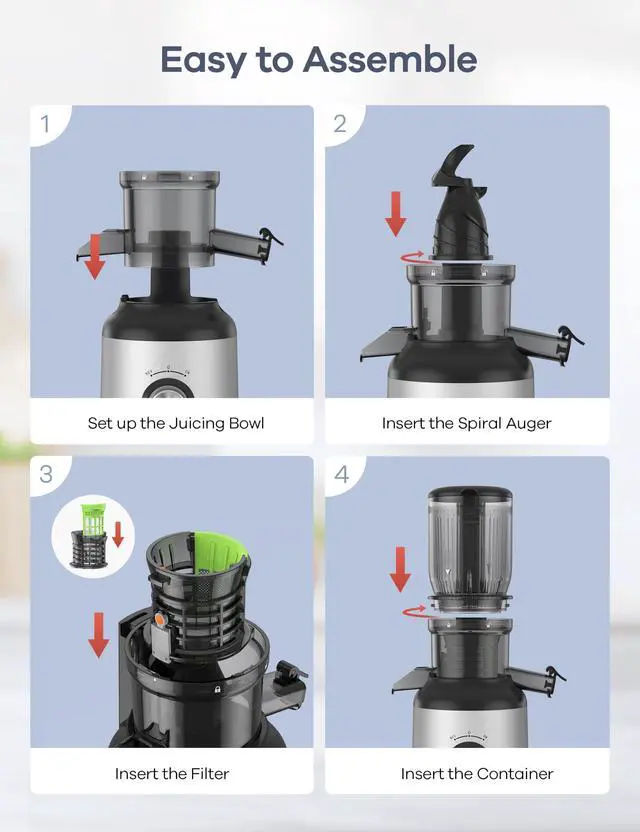 Easy to Assemble

1

Set up the Juicing Bowl

2

Insert the Spiral Auger

3

Insert the Filter

4

Insert the Container