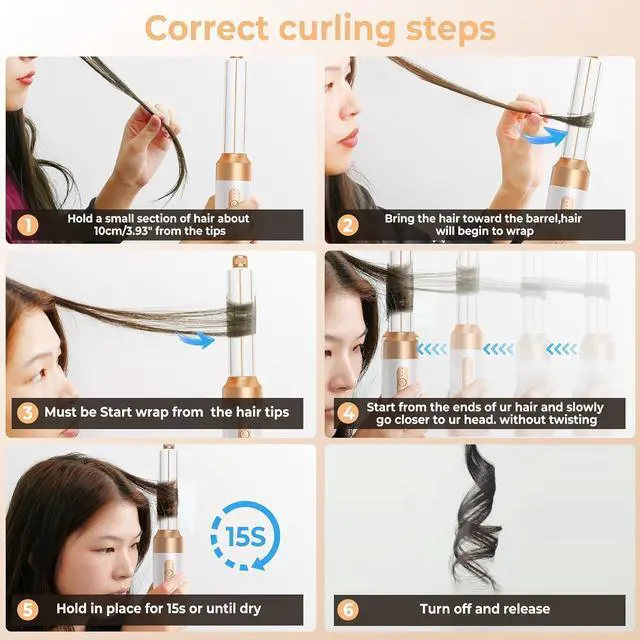 Correct curling steps

1 Hold a small section of hair about 10cm/3.93" from the tips

2 Bring the hair toward the barrel,hair will begin to wrap

3 Must be Start wrap from the hair tips

4 Start from the ends of ur hair and slowly go closer to ur head. without twisting

15S

5 Hold in place for 15s or until dry

6 Turn off and release