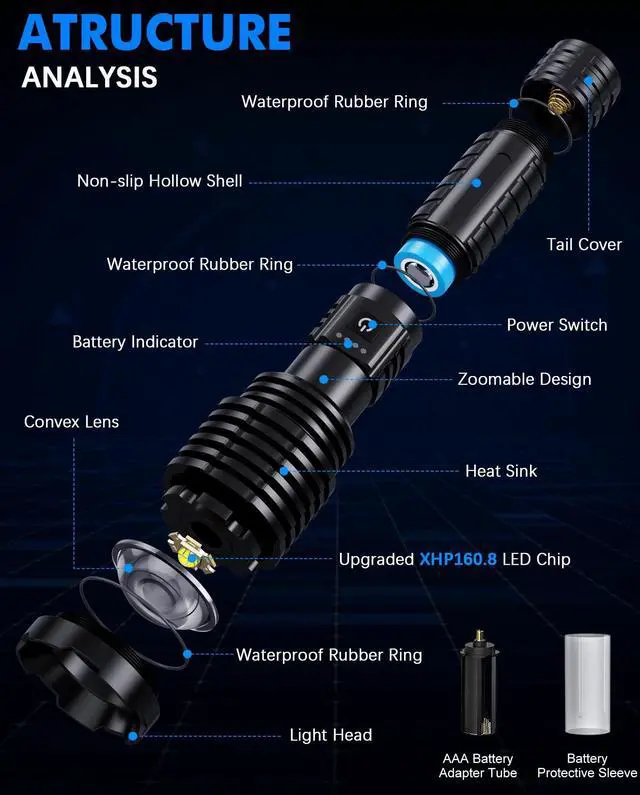 ATRUCTURE
ANALYSIS

Waterproof Rubber Ring

Non-slip Hollow Shell

Tail Cover

Waterproof Rubber Ring

Power Switch

Battery Indicator

Zoomable Design

Convex Lens

Heat Sink

Upgraded XHP160.8 LED Chip

Waterproof Rubber Ring

Light Head

AAA Battery Adapter Tube

Battery Protective Sleeve