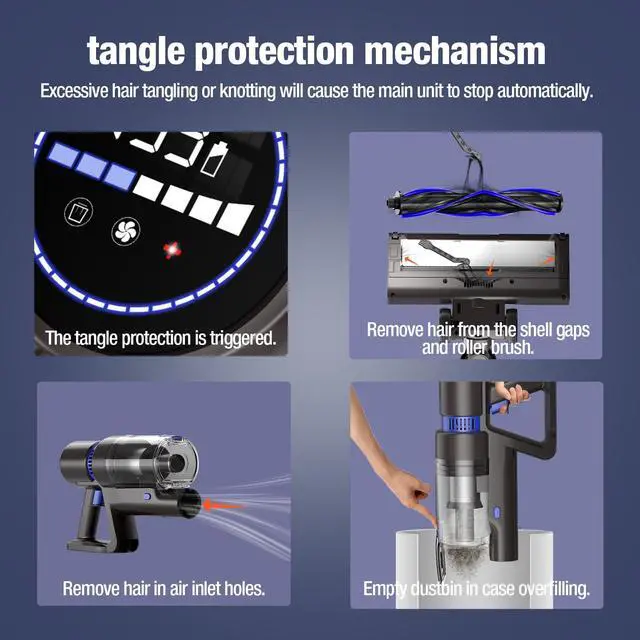 tangle protection mechanism

Excessive hair tangling or knotting will cause the main unit to stop automatically.

The tangle protection is triggered.

Remove hair from the shell gaps and roller brush.

Remove hair in air inlet holes.

Empty dustbin in case overfilling.