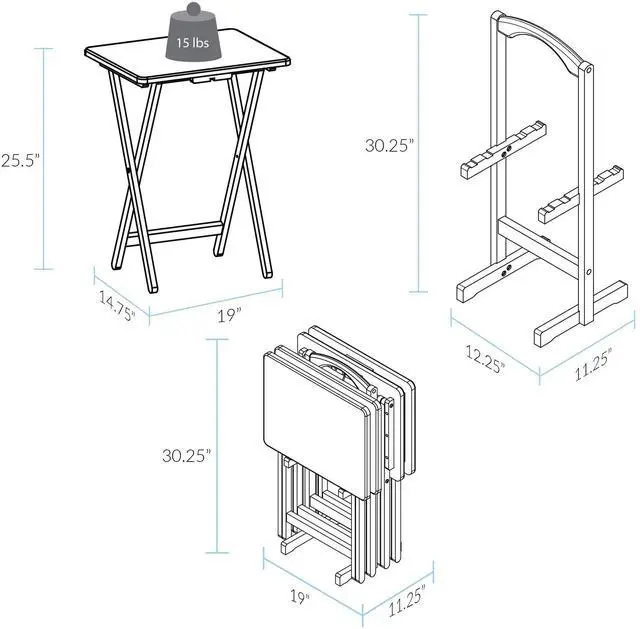 15 lbs

25.5"

14.75"

19"

30.25"

12.25"

11.25"

30.25"

19"

11.25"