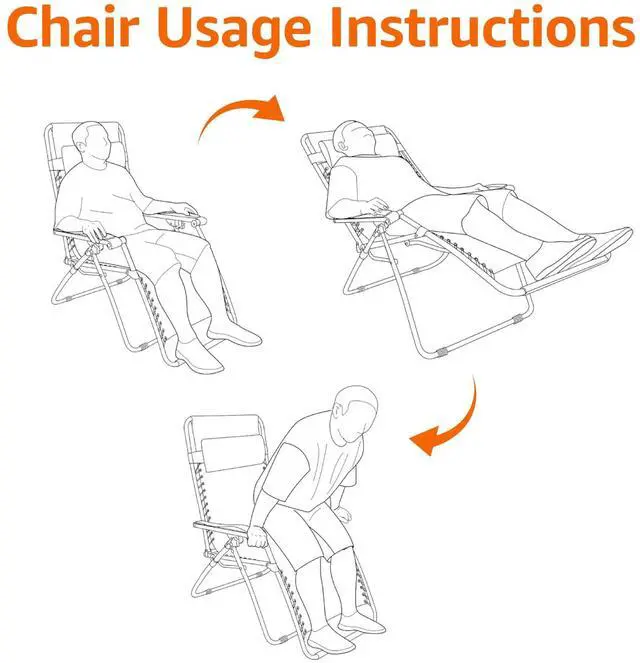 Chair Usage Instructions