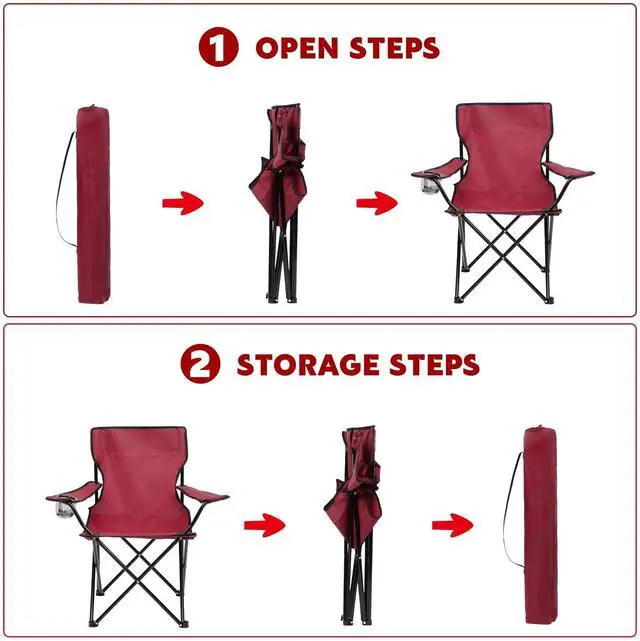 1 OPEN STEPS

2 STORAGE STEPS