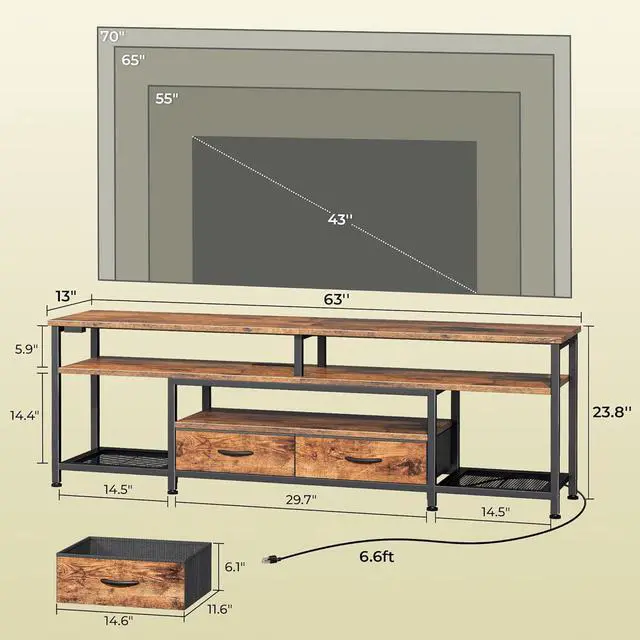 70"
65"
55"
43"
13"
63"
5.9"
14.4"
23.8"
14.5"
29.7"
14.5"
6.6ft
6.1"
11.6"
14.6"