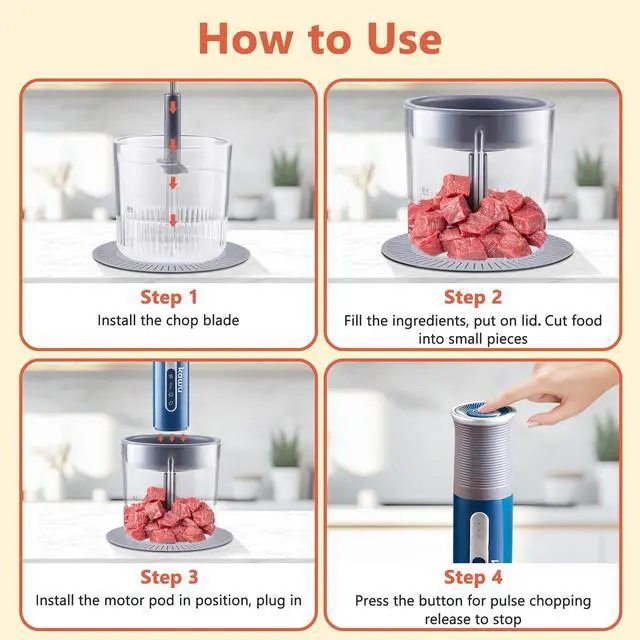 How to Use

Step 1
Install the chop blade

Step 2
Fill the ingredients, put on lid. Cut food into small pieces

Step 3
Install the motor pod in position, plug in

Step 4
Press the button for pulse chopping release to stop