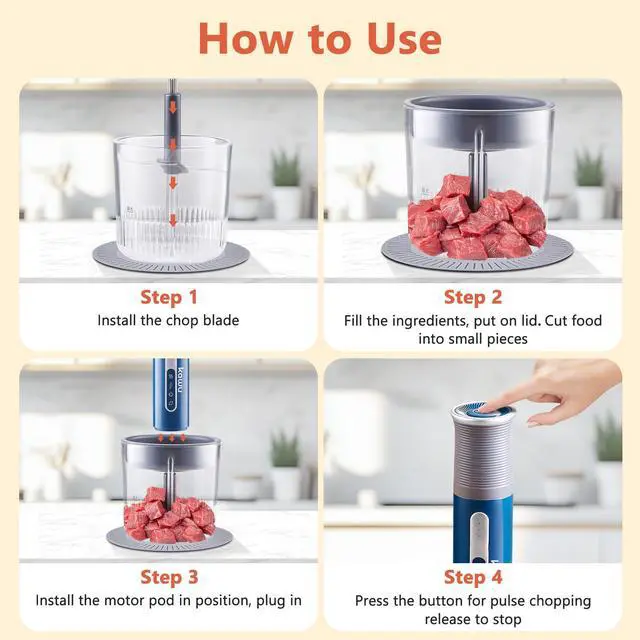 How to Use

Step 1
Install the chop blade

Step 2
Fill the ingredients, put on lid. Cut food into small pieces

Step 3
Install the motor pod in position, plug in

Step 4
Press the button for pulse chopping release to stop