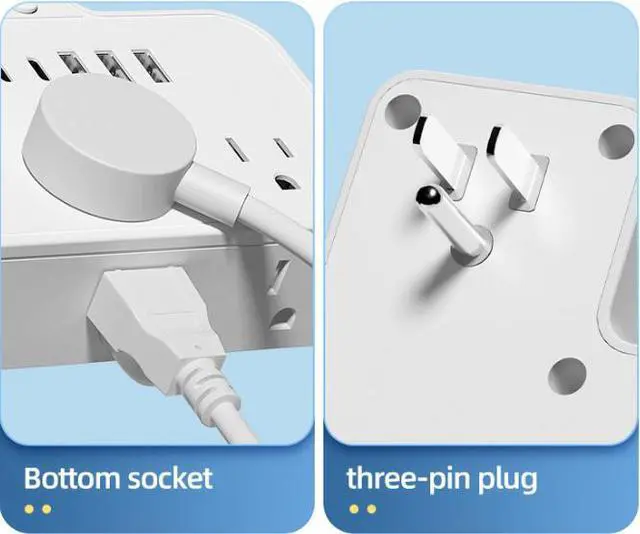 Bottom socket

three-pin plug