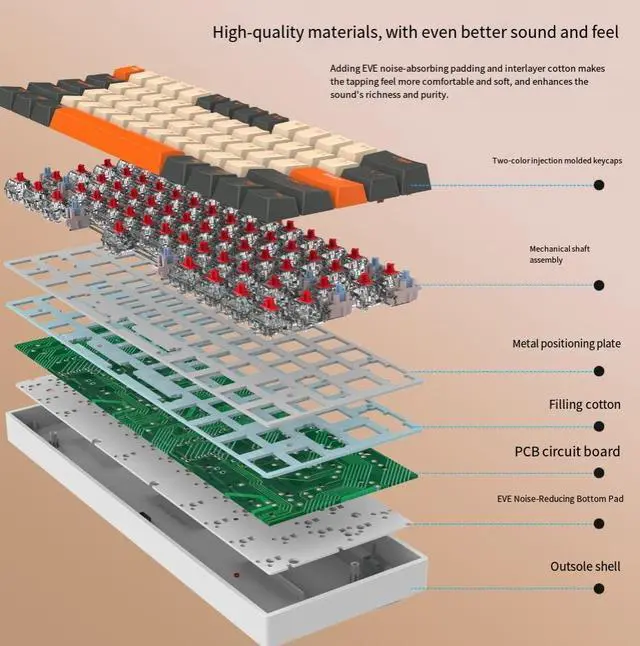 High-quality materials, with even better sound and feel

Adding EVE noise-absorbing padding and interlayer cotton makes the tapping feel more comfortable and soft, and enhances the sound's richness and purity.

Two-color injection molded keycaps

Mechanical shaft assembly

Metal positioning plate

Filling cotton

PCB circuit board

EVE Noise-Reducing Bottom Pad

Outsole shell