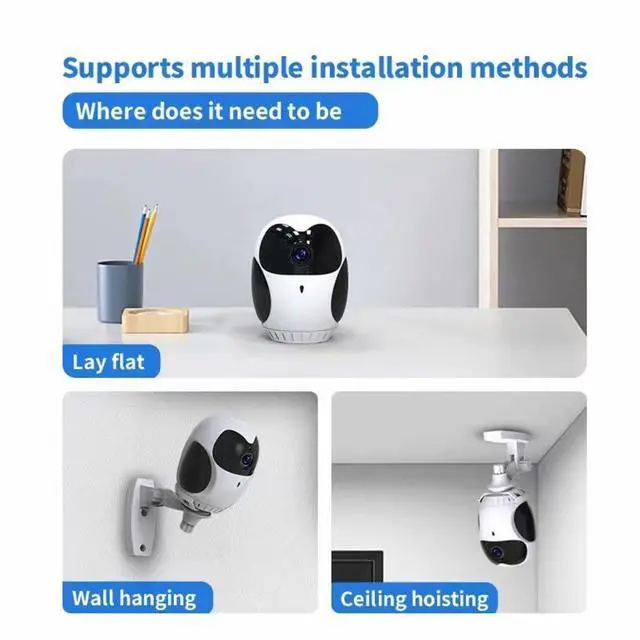 Supports multiple installation methods

Where does it need to be

Lay flat

Wall hanging

Ceiling hoisting