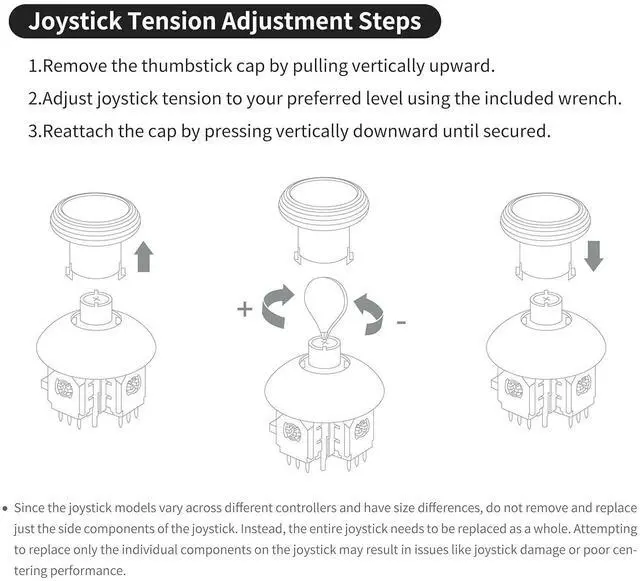 Joystick Tension Adjustment Steps

1.Remove the thumbstick cap by pulling vertically upward.

2.Adjust joystick tension to your preferred level using the included wrench.

3.Reattach the cap by pressing vertically downward until secured.

+

-

• Since the joystick models vary across different controllers and have size differences, do not remove and replace just the side components of the joystick. Instead, the entire joystick needs to be replaced as a whole. Attempting to replace only the individual components on the joystick may result in issues like joystick damage or poor centering performance.