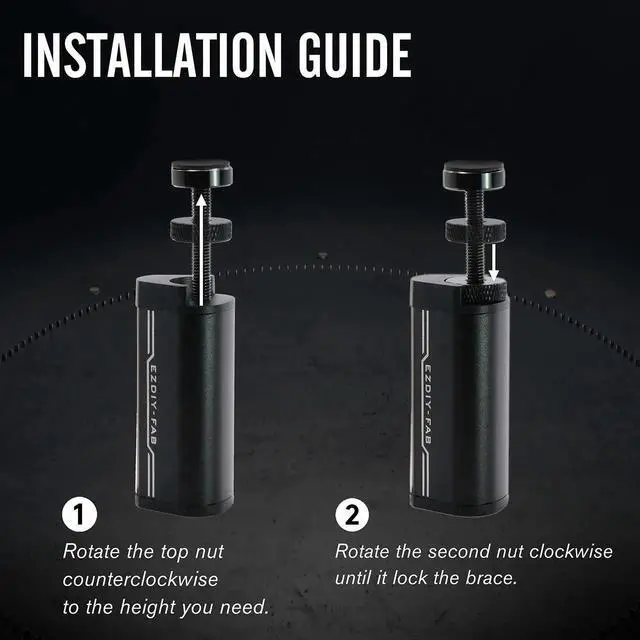 INSTALLATION GUIDE

EZDIY-FAB

EZDIY-FAB

1

Rotate the top nut counterclockwise to the height you need.

2

Rotate the second nut clockwise until it lock the brace.