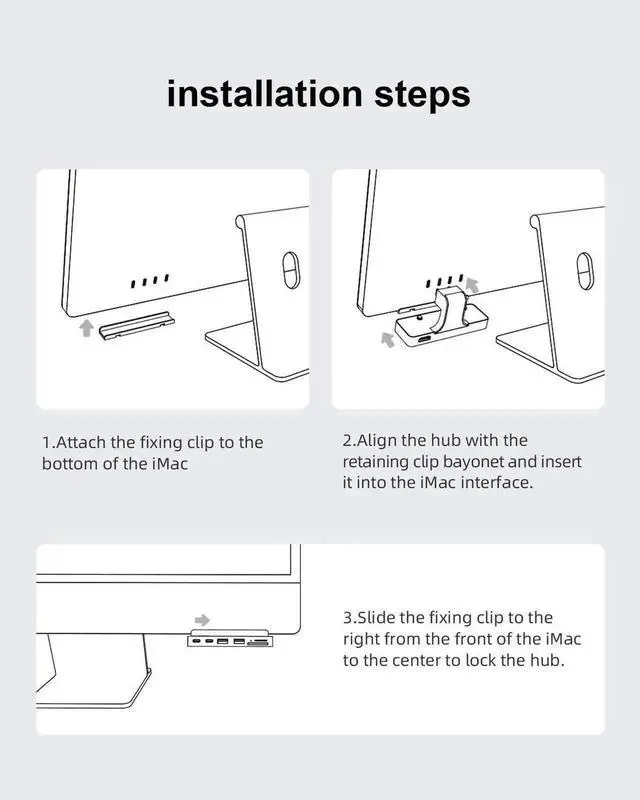 installation steps

1.Attach the fixing clip to the bottom of the iMac

2.Align the hub with the retaining clip bayonet and insert it into the iMac interface.

3.Slide the fixing clip to the right from the front of the iMac to the center to lock the hub.