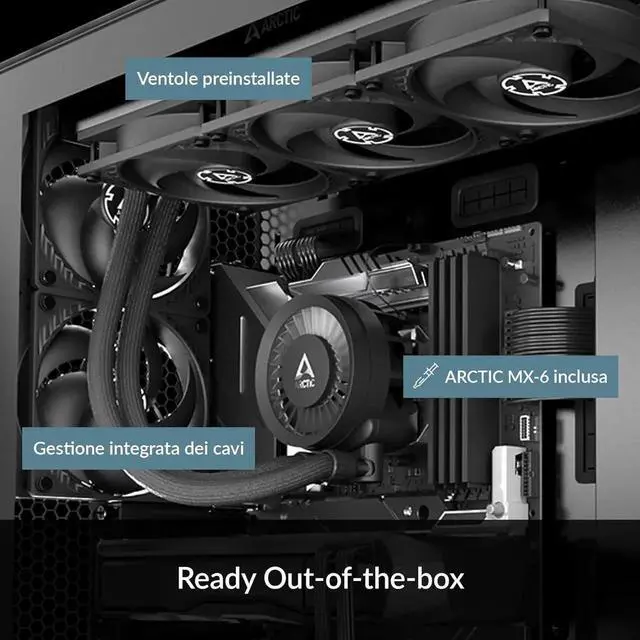 ARCTIC

Ventole preinstallate

ARCTIC

ARCTIC MX-6 inclusa

Gestione integrata dei cavi

Ready Out-of-the-box