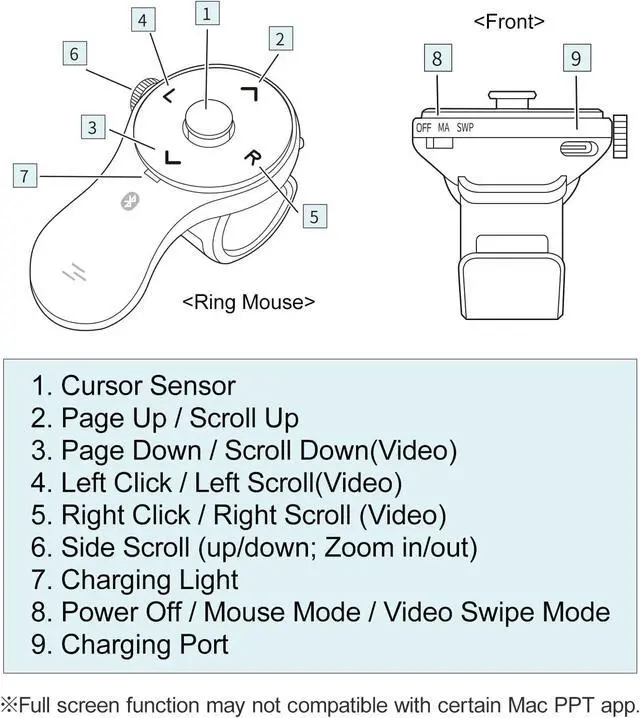 4
1
2
6
3
7
L
R
5
<Ring Mouse>

<Front>
8
9
OFF MA SWP

1. Cursor Sensor
2. Page Up / Scroll Up
3. Page Down / Scroll Down(Video)
4. Left Click / Left Scroll(Video)
5. Right Click / Right Scroll (Video)
6. Side Scroll (up/down; Zoom in/out)
7. Charging Light
8. Power Off / Mouse Mode / Video Swipe Mode
9. Charging Port

※Full screen function may not compatible with certain Mac PPT app.