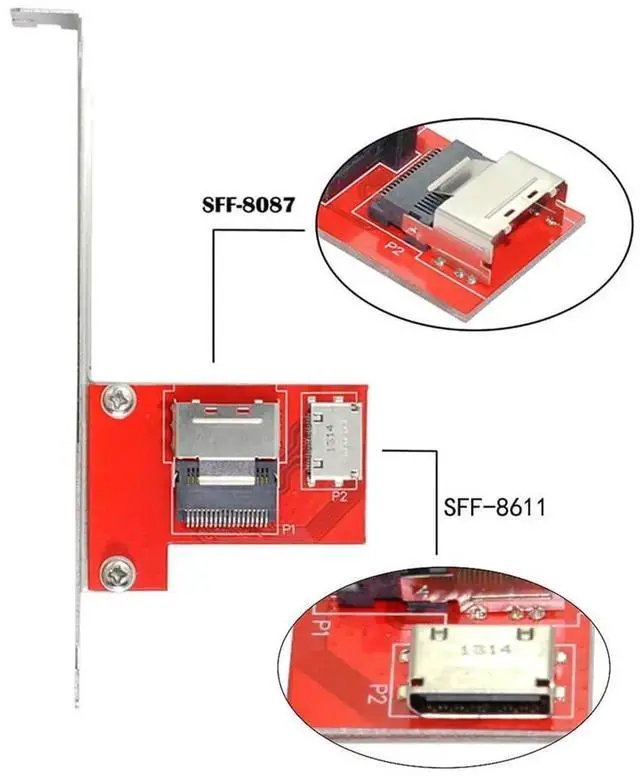 SFF-8087

P2

1314

P2

P1

SFF-8611

P1

1314

P2