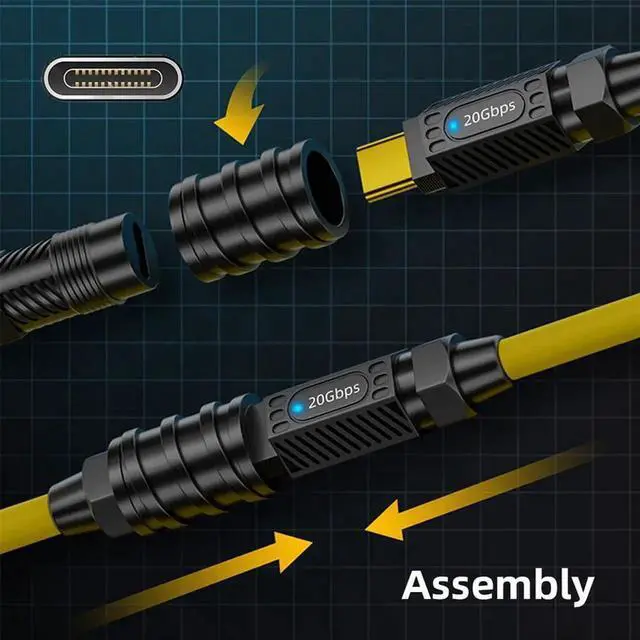 20Gbps

20Gbps

Assembly