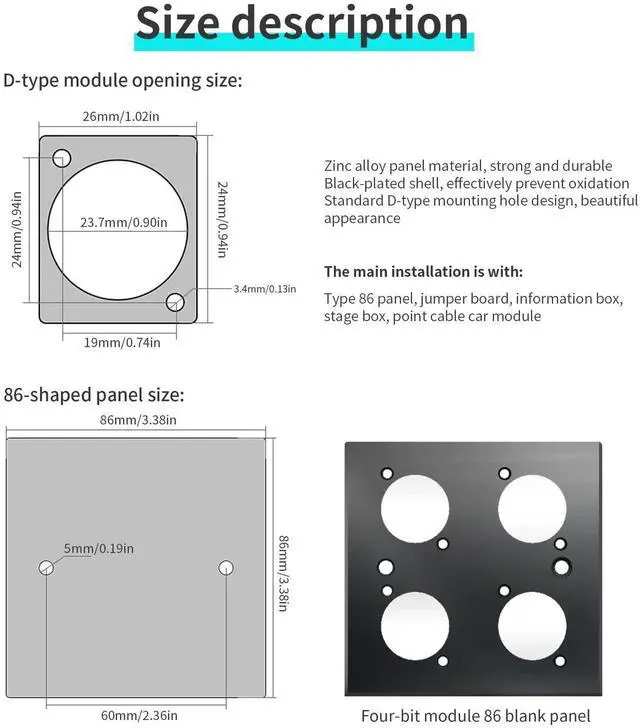 Size description

D-type module opening size:

26mm/1.02in

24mm/0.94in

23.7mm/0.90in

24mm/0.94in

3.4mm/0.13in

19mm/0.74in

Zinc alloy panel material, strong and durable
Black-plated shell, effectively prevent oxidation
Standard D-type mounting hole design, beautiful appearance

The main installation is with:

Type 86 panel, jumper board, information box, stage box, point cable car module

86-shaped panel size:

86mm/3.38in

5mm/0.19in

86mm/3.38in

60mm/2.36in

Four-bit module 86 blank panel