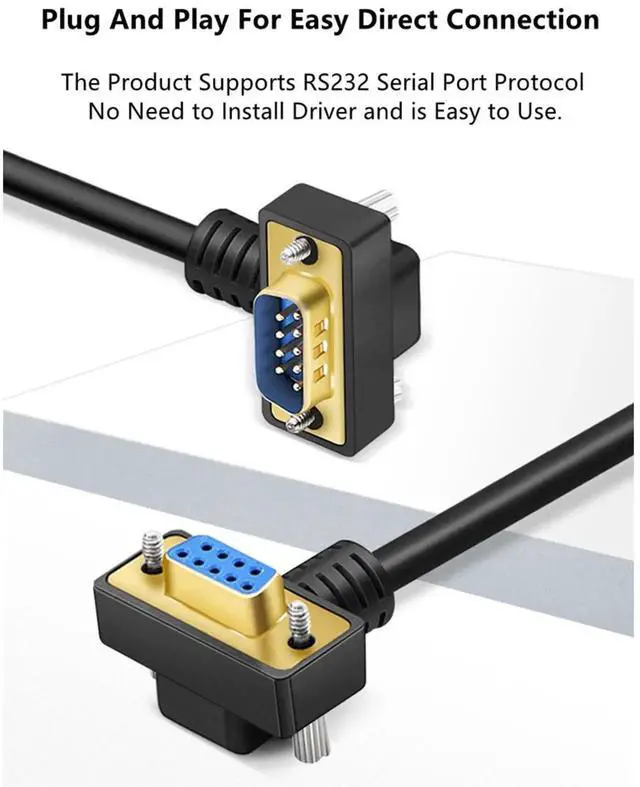 Plug And Play For Easy Direct Connection

The Product Supports RS232 Serial Port Protocol No Need to Install Driver and is Easy to Use.