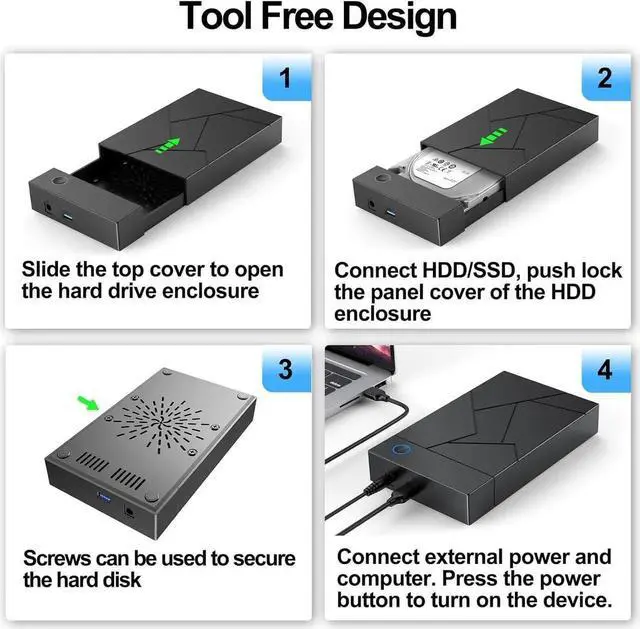 Tool Free Design

1

Slide the top cover to open the hard drive enclosure

2

Connect HDD/SSD, push lock the panel cover of the HDD enclosure

3

Screws can be used to secure the hard disk

4

Connect external power and computer. Press the power button to turn on the device.