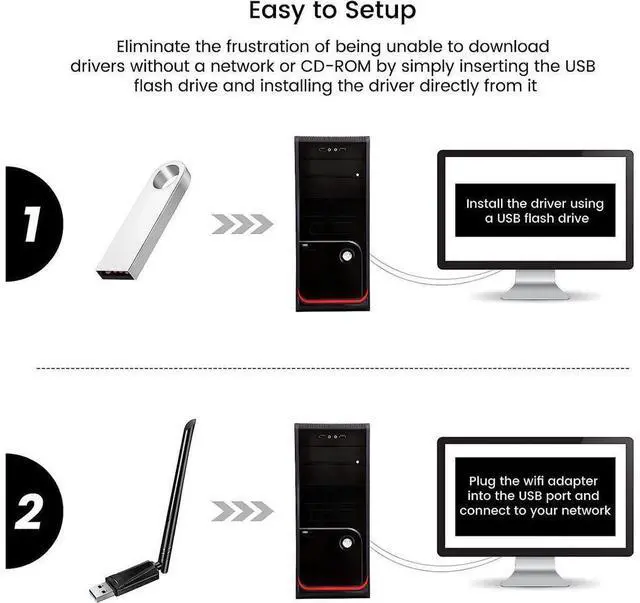 Easy to Setup

Eliminate the frustration of being unable to download drivers without a network or CD-ROM by simply inserting the USB flash drive and installing the driver directly from it

1

Install the driver using a USB flash drive

2

Plug the wifi adapter into the USB port and connect to your network