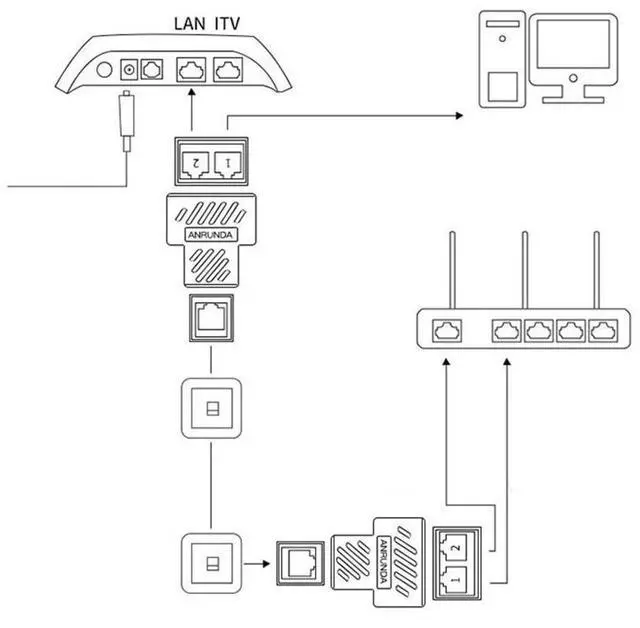 LAN ITV

2 1

ANRUNDA

ANRUNDA

2
1