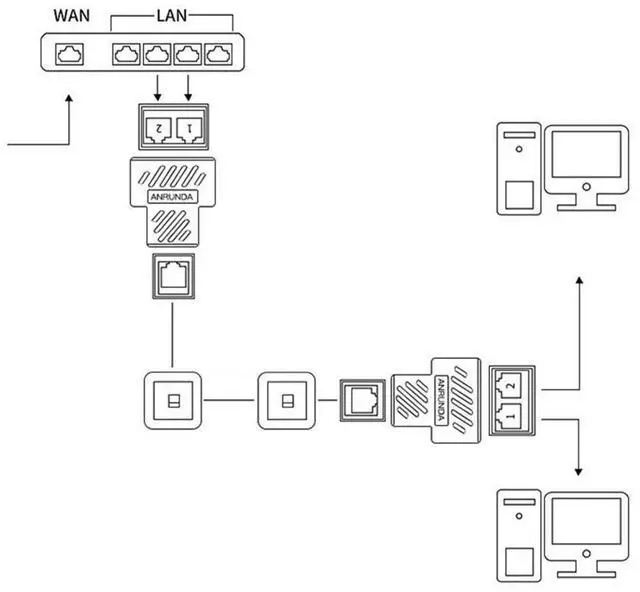 WAN
LAN
2
1
ANRUNDA
ANRUNDA
2
1