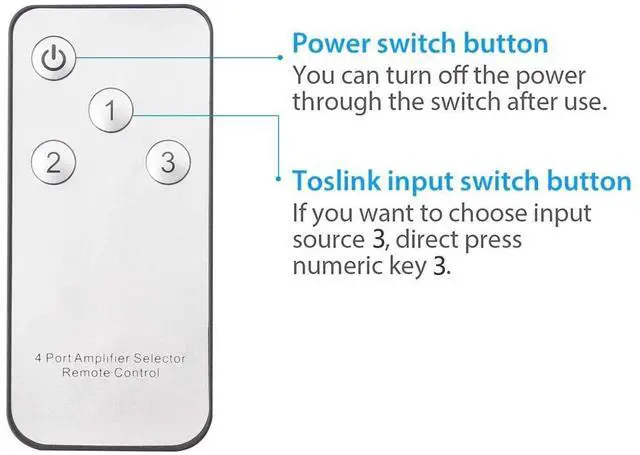 1

2

3

4 Port Amplifier Selector
Remote Control

Power switch button
You can turn off the power through the switch after use.

Toslink input switch button
If you want to choose input source 3, direct press numeric key 3.