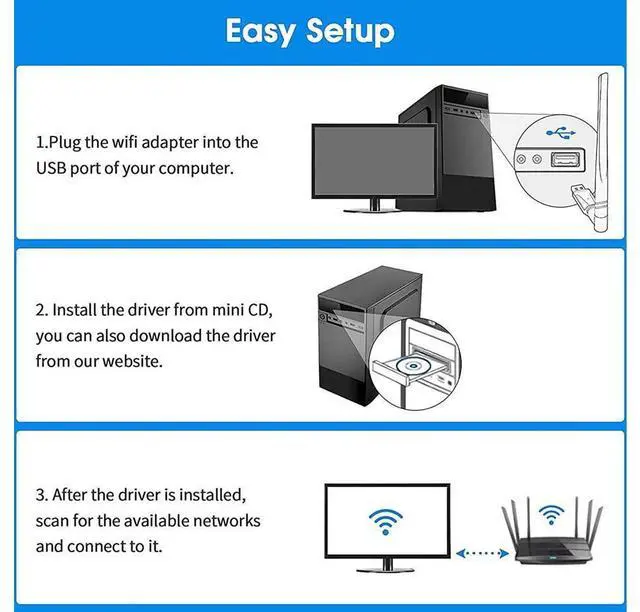 Easy Setup

1.Plug the wifi adapter into the USB port of your computer.

2. Install the driver from mini CD, you can also download the driver from our website.

3. After the driver is installed, scan for the available networks and connect to it.