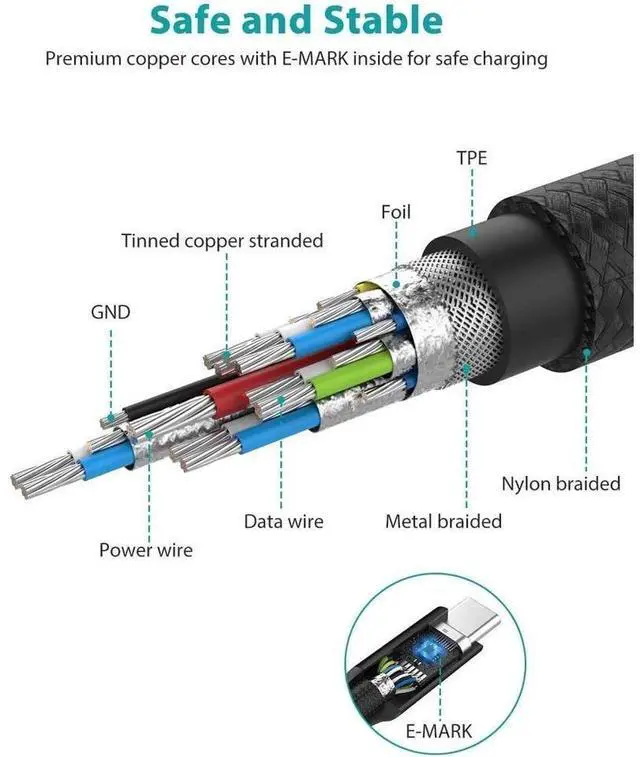 Safe and Stable
Premium copper cores with E-MARK inside for safe charging

TPE
Foil
Tinned copper stranded
GND
Nylon braided
Data wire
Metal braided
Power wire
E-MARK