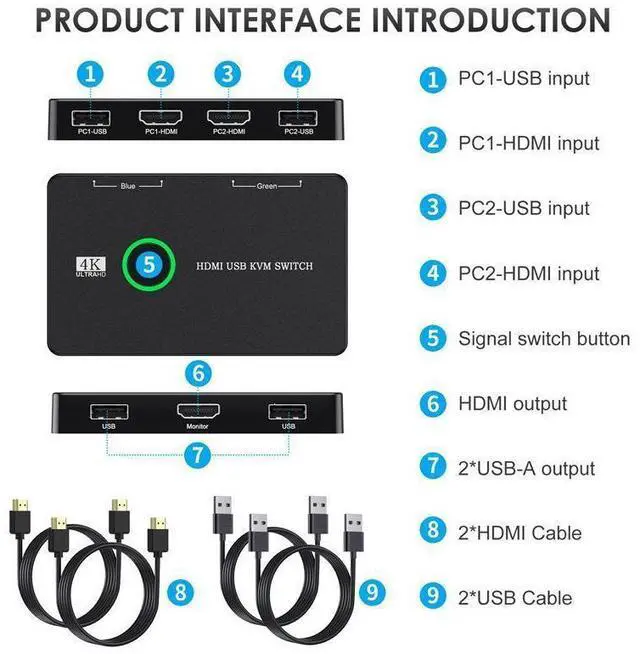 PRODUCT INTERFACE INTRODUCTION

1 2 3 4

PC1-USB PC1-HDMI PC2-HDMI PC2-USB

Blue Green

4K ULTRAHD

5

HDMI USB KVM SWITCH

6

USB Monitor USB

7

8

9

1 PC1-USB input

2 PC1-HDMI input

3 PC2-USB input

4 PC2-HDMI input

5 Signal switch button

6 HDMI output

7 2*USB-A output

8 2*HDMI Cable

9 2*USB Cable