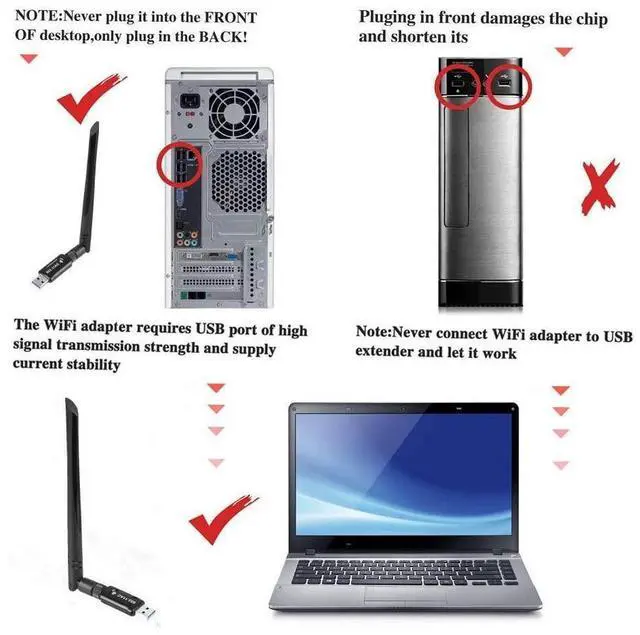 NOTE:Never plug it into the FRONT OF desktop,only plug in the BACK!

Pluging in front damages the chip and shorten its

The WiFi adapter requires USB port of high signal transmission strength and supply current stability

Note:Never connect WiFi adapter to USB extender and let it work