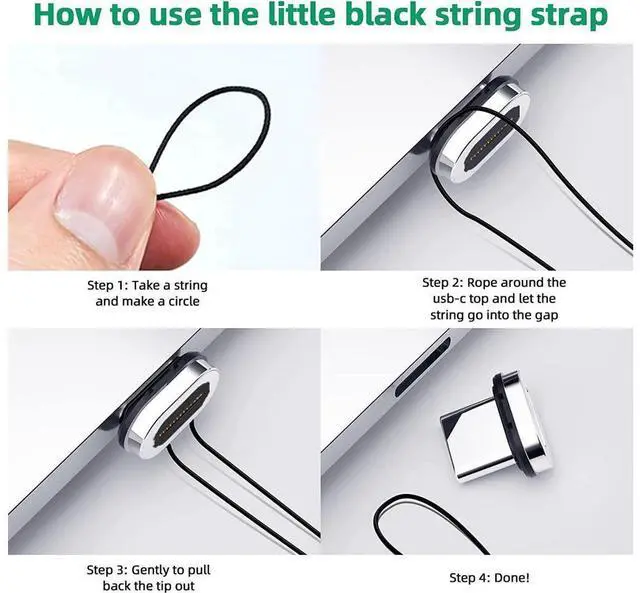 How to use the little black string strap

Step 1: Take a string and make a circle

Step 2: Rope around the usb-c top and let the string go into the gap

Step 3: Gently to pull back the tip out

Step 4: Done!