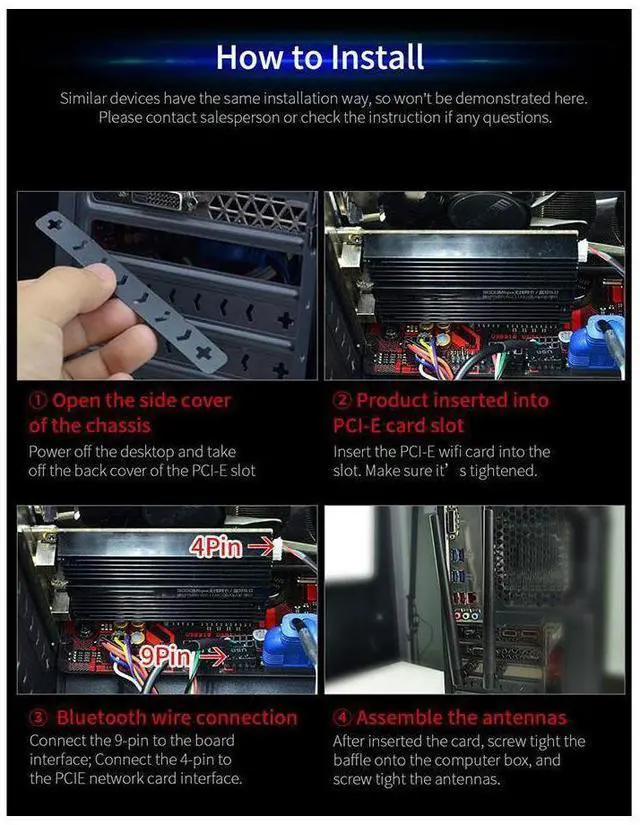 How to Install

Similar devices have the same installation way, so won't be demonstrated here. Please contact salesperson or check the instruction if any questions.

① Open the side cover of the chassis

Power off the desktop and take off the back cover of the PCI-E slot

② Product inserted into PCI-E card slot

Insert the PCI-E wifi card into the slot. Make sure it' s tightened.

4Pin

9Pin

③ Bluetooth wire connection

Connect the 9-pin to the board interface; Connect the 4-pin to the PCIE network card interface.

④ Assemble the antennas

After inserted the card, screw tight the baffle onto the computer box, and screw tight the antennas.