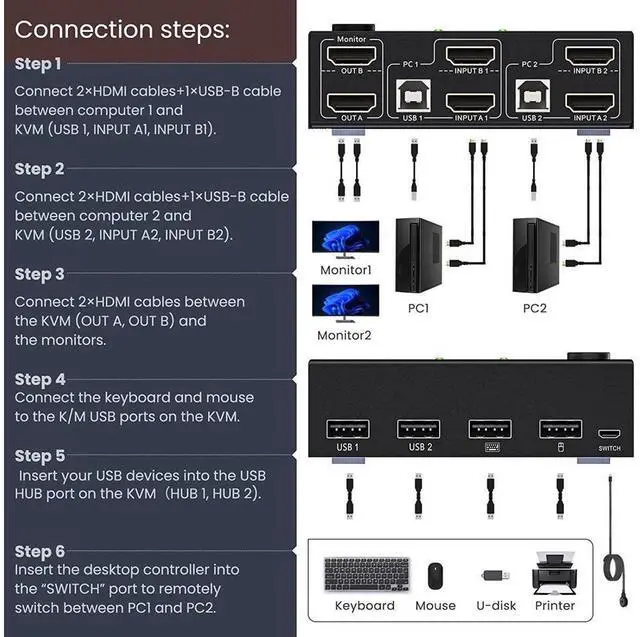 Connection steps:

Step 1
Connect 2×HDMI cables+1×USB-B cable between computer 1 and KVM (USB 1, INPUT A1, INPUT B1).

Step 2
Connect 2×HDMI cables+1×USB-B cable between computer 2 and KVM (USB 2, INPUT A2, INPUT B2).

Step 3
Connect 2×HDMI cables between the KVM (OUT A, OUT B) and the monitors.

Step 4
Connect the keyboard and mouse to the K/M USB ports on the KVM.

Step 5
Insert your USB devices into the USB HUB port on the KVM (HUB 1, HUB 2).

Step 6
Insert the desktop controller into the "SWITCH" port to remotely switch between PC1 and PC2.

Monitor
OUT B
OUT A
PC 1
INPUT B 1
USB 1
INPUT A 1
PC 2
INPUT B 2
USB 2
INPUT A 2

Monitor1
Monitor2
PC1
PC2

USB 1
USB 2
SWITCH

Keyboard
Mouse
U-disk
Printer