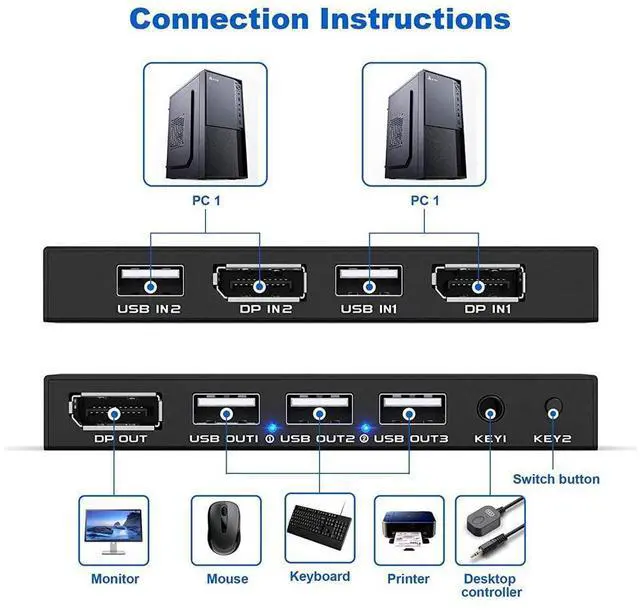 Connection Instructions

PC 1

PC 1

USB IN2
DP IN2
USB IN1
DP IN1

DP OUT
USB OUT1 ① USB OUT2 ② USB OUT3
KEY1
KEY2

Switch button

Monitor
Mouse
Keyboard
Printer
Desktop controller