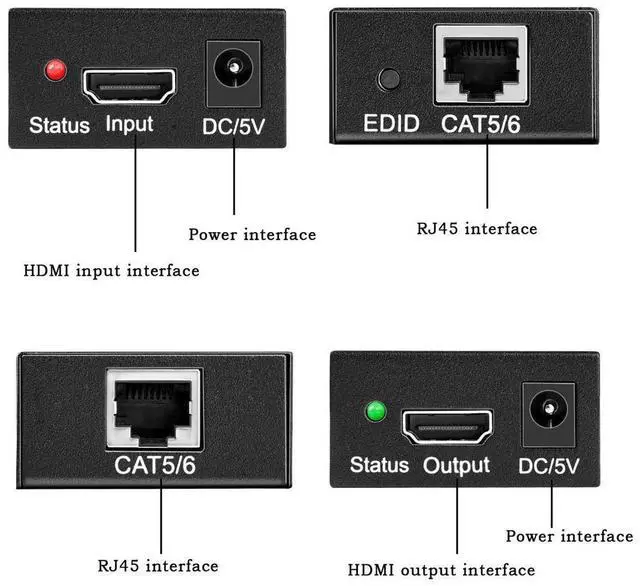 Status Input DC/5V

Power interface

HDMI input interface

EDID CAT5/6

RJ45 interface

CAT5/6

RJ45 interface

Status Output DC/5V

Power interface

HDMI output interface