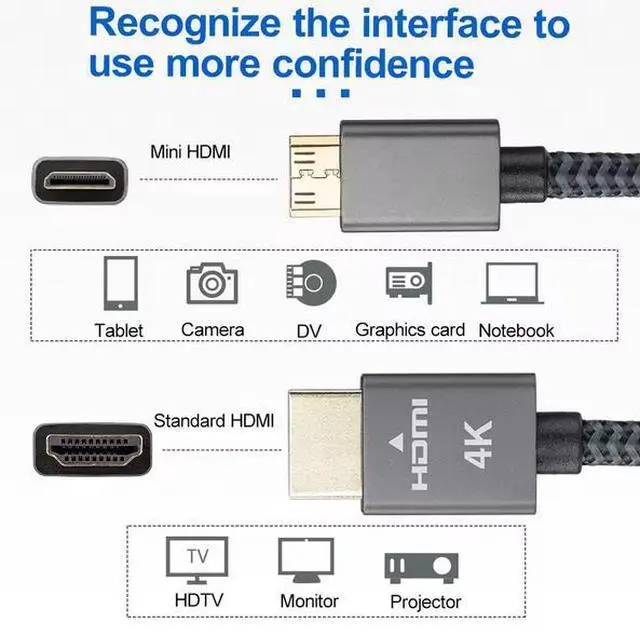 Recognize the interface to use more confidence

Mini HDMI

Tablet Camera DV Graphics card Notebook

Standard HDMI

HDMI 4K

TV

HDTV Monitor Projector