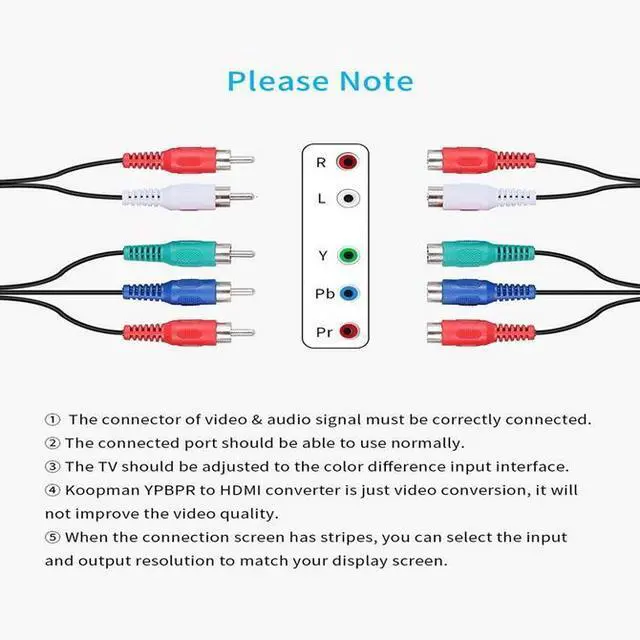 Please Note

R

L

Y

Pb

Pr

① The connector of video & audio signal must be correctly connected.
② The connected port should be able to use normally.
③ The TV should be adjusted to the color difference input interface.
④ Koopman YPBPR to HDMI converter is just video conversion, it will not improve the video quality.
⑤ When the connection screen has stripes, you can select the input and output resolution to match your display screen.