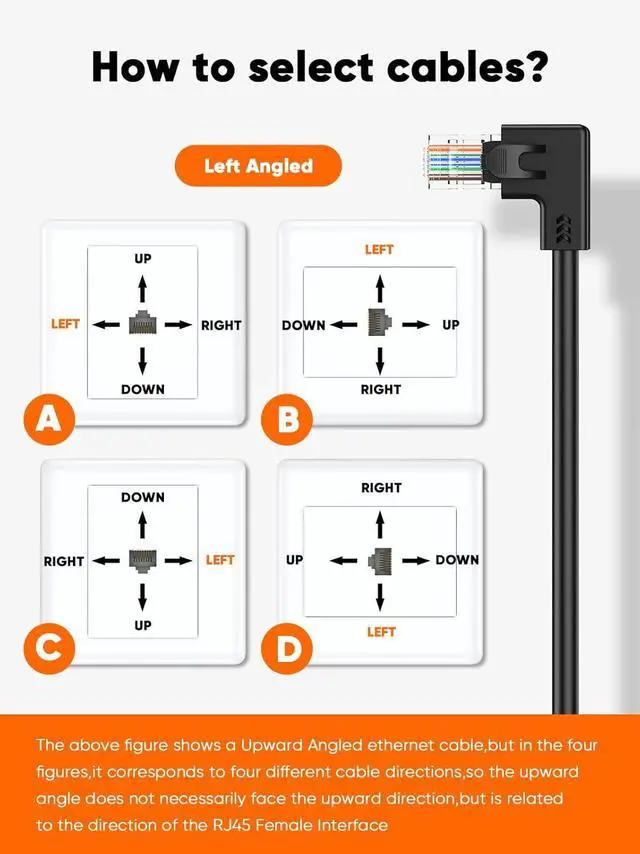 How to select cables?

Left Angled

UP
LEFT
RIGHT
DOWN
A

LEFT
DOWN
UP
RIGHT
B

DOWN
RIGHT
LEFT
UP
C

RIGHT
UP
DOWN
LEFT
D

The above figure shows a Upward Angled ethernet cable,but in the four figures,it corresponds to four different cable directions,so the upward angle does not necessarily face the upward direction,but is related to the direction of the RJ45 Female Interface