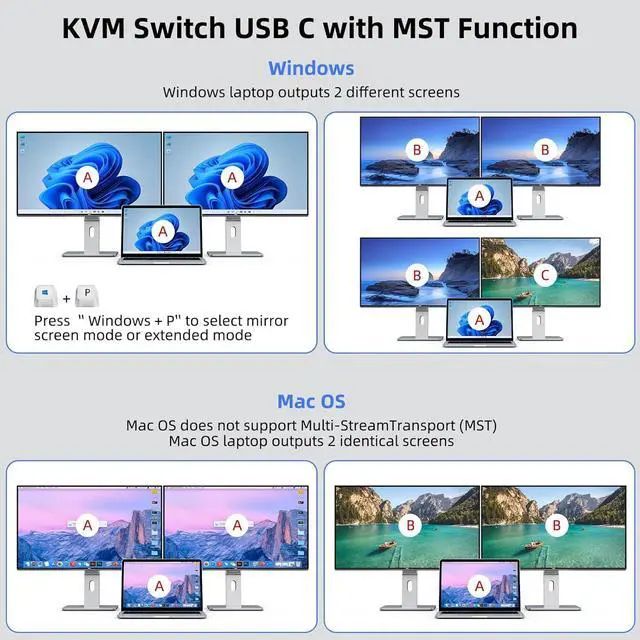 KVM Switch USB C with MST Function

Windows

Windows laptop outputs 2 different screens

A A A

+ P

Press " Windows + P" to select mirror screen mode or extended mode

B B A

B C A

Mac OS

Mac OS does not support Multi-StreamTransport (MST)
Mac OS laptop outputs 2 identical screens

A A A

B B A