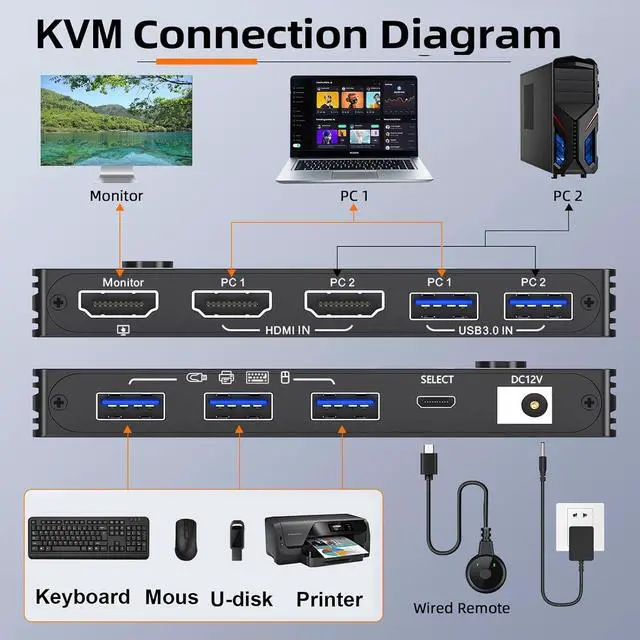 KVM Connection Diagram

Monitor

PC 1

PC 2

Monitor

PC 1

PC 2

PC 1

PC 2

HDMI IN

USB3.0 IN

SELECT

DC12V

Keyboard

Mous

U-disk

Printer

Wired Remote