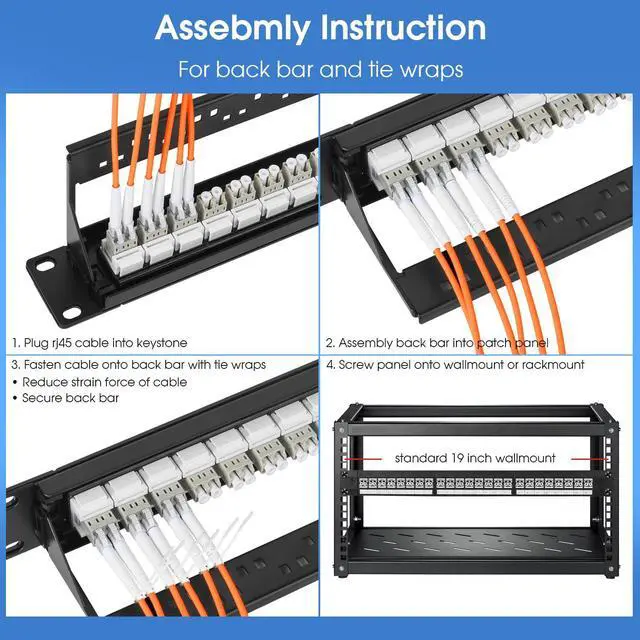 Assebmly Instruction

For back bar and tie wraps

1. Plug rj45 cable into keystone

2. Assembly back bar into patch panel

3. Fasten cable onto back bar with tie wraps
• Reduce strain force of cable
• Secure back bar

4. Screw panel onto wallmount or rackmount

standard 19 inch wallmount