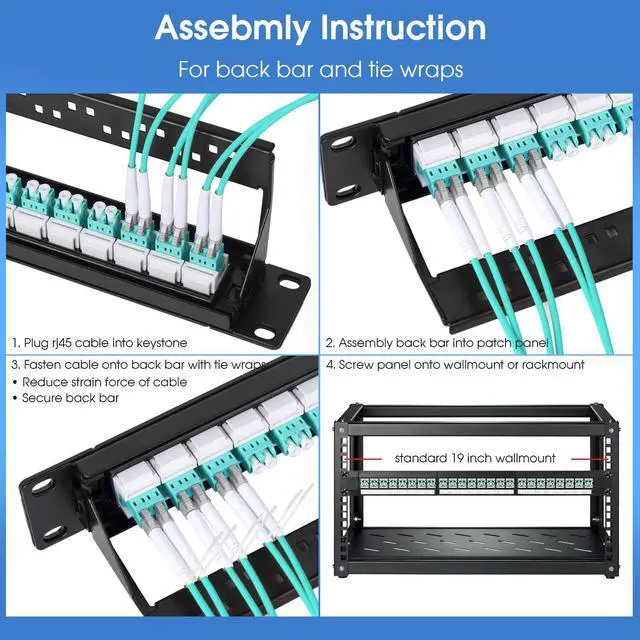 Assebmly Instruction

For back bar and tie wraps

1. Plug rj45 cable into keystone

2. Assembly back bar into patch panel

3. Fasten cable onto back bar with tie wraps
• Reduce strain force of cable
• Secure back bar

4. Screw panel onto wallmount or rackmount

standard 19 inch wallmount