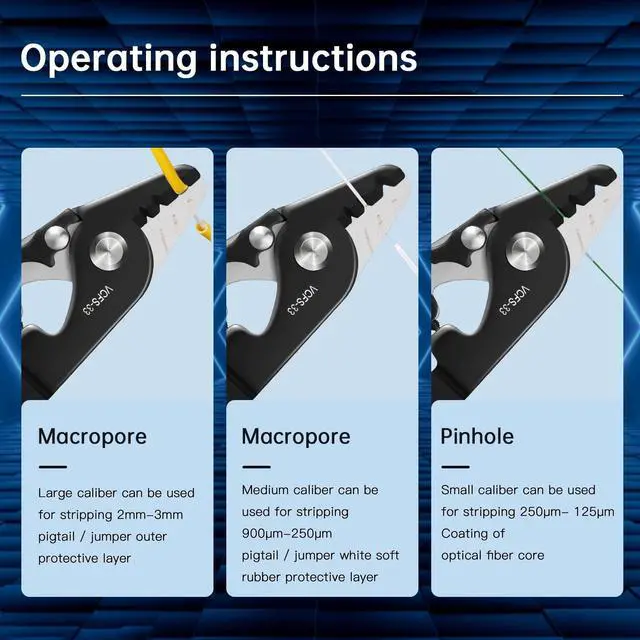 Operating instructions

VCFS-33

Macropore

Large caliber can be used for stripping 2mm-3mm pigtail / jumper outer protective layer

VCFS-33

Macropore

Medium caliber can be used for stripping 900μm-250μm pigtail / jumper white soft rubber protective layer

VCFS-33

Pinhole

Small caliber can be used for stripping 250μm- 125μm Coating of optical fiber core