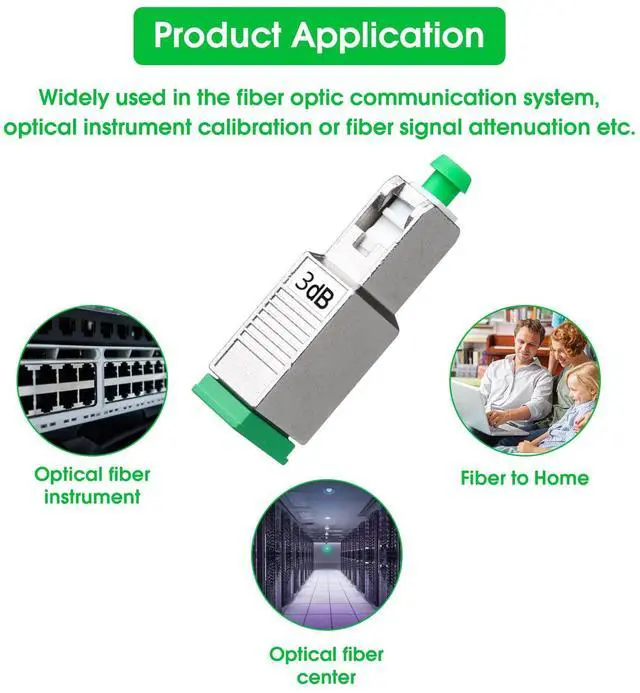 Product Application

Widely used in the fiber optic communication system, optical instrument calibration or fiber signal attenuation etc.

3dB

Optical fiber instrument

Fiber to Home

Optical fiber center